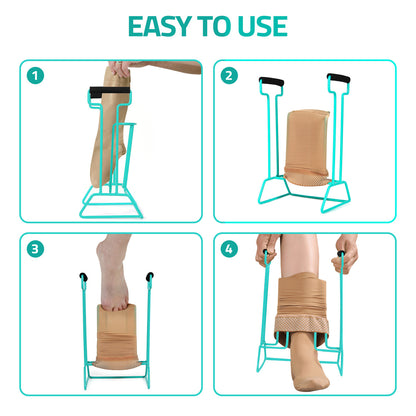 EASY TO USE

1

2

3

4