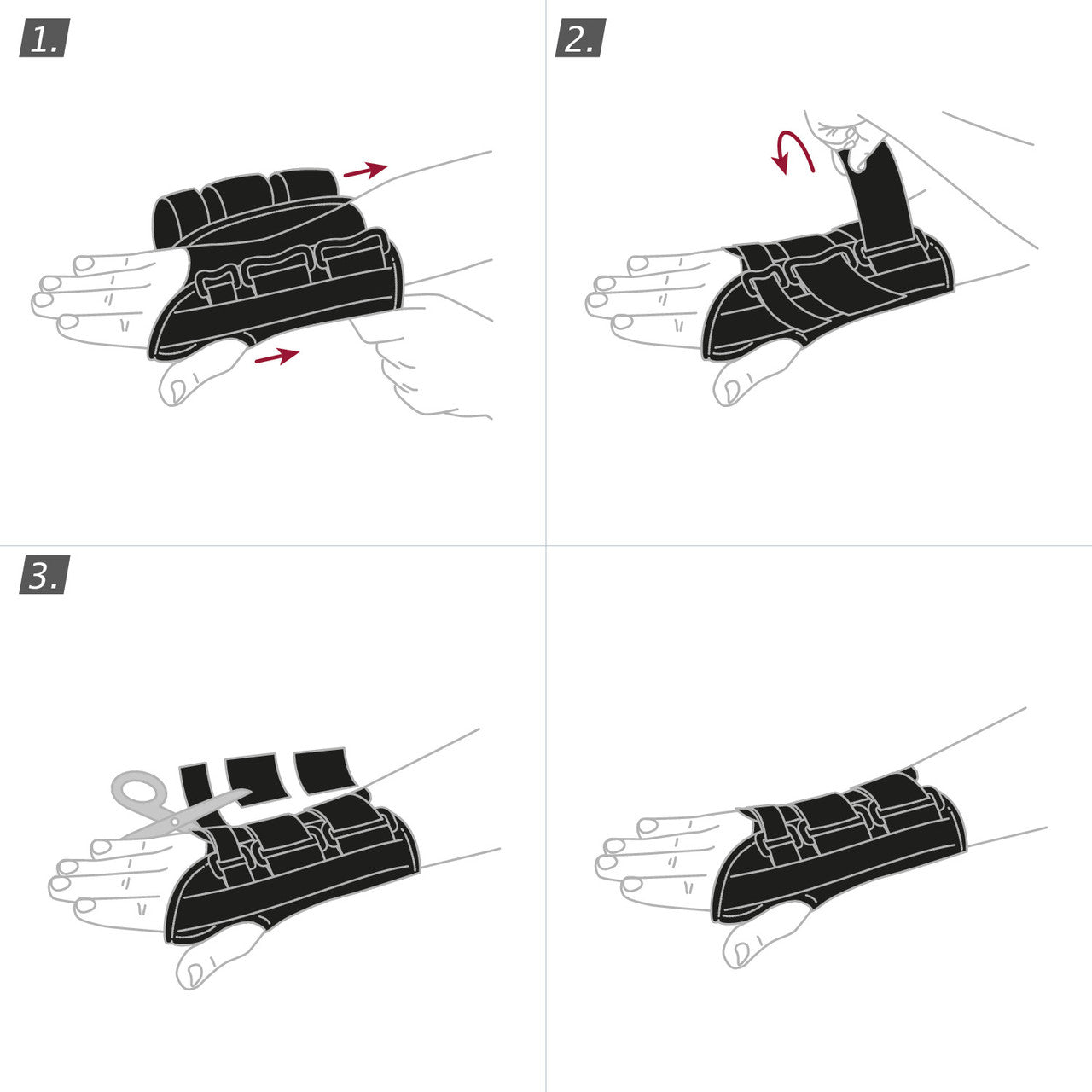 1.

2.

3.